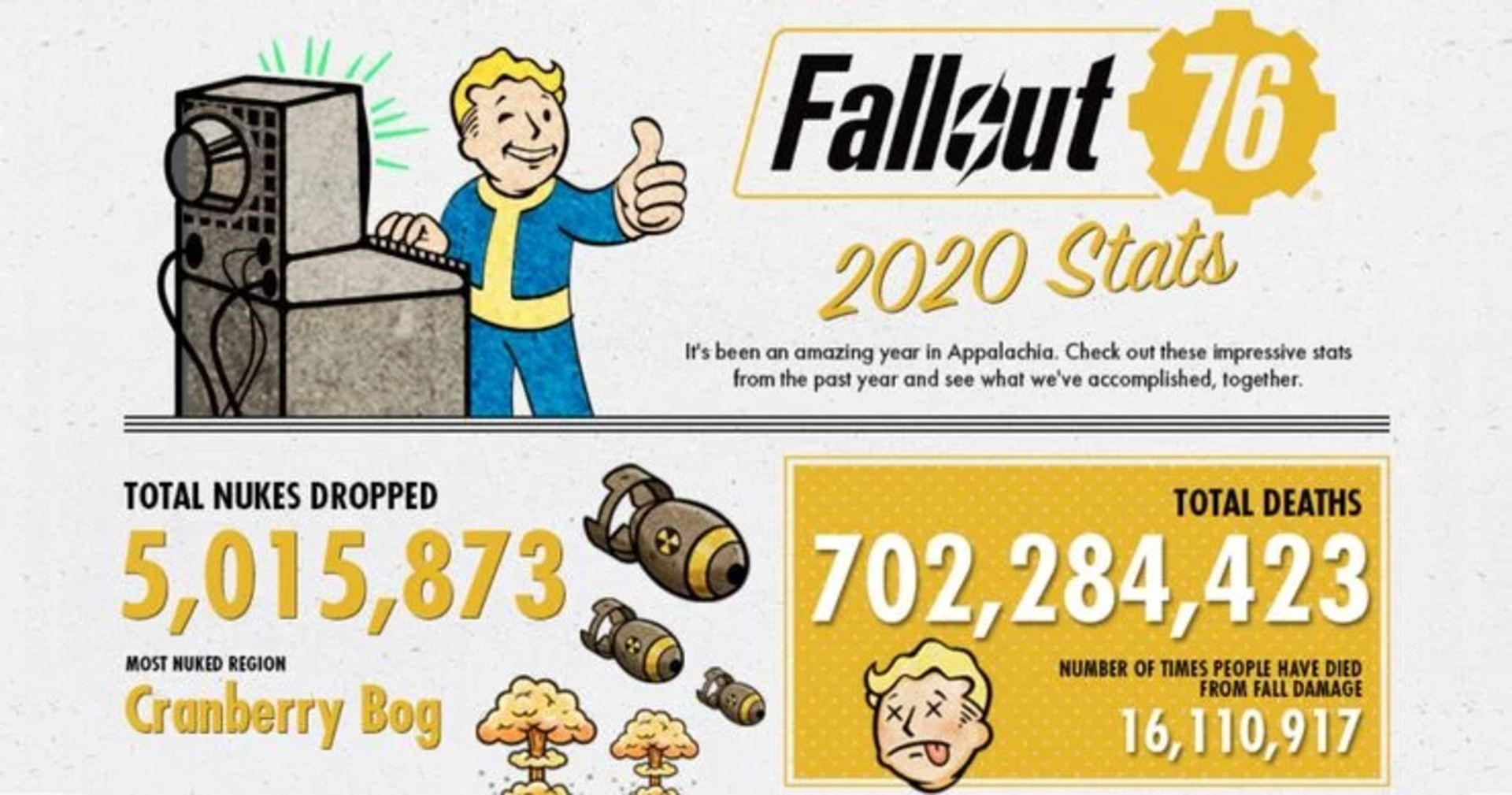 Fallout 76

2020 Stats

It's been an amazing year in Appalachia. Check out these impressive stats from the past year and see what we've accomplished, together.

TOTAL NUKES DROPPED

5,015,873

MOST NUKED REGION

Cranberry Bog

TOTAL DEATHS

702,284,423

NUMBER OF TIMES PEOPLE HAVE DIED FROM FALL DAMAGE

16,110,917