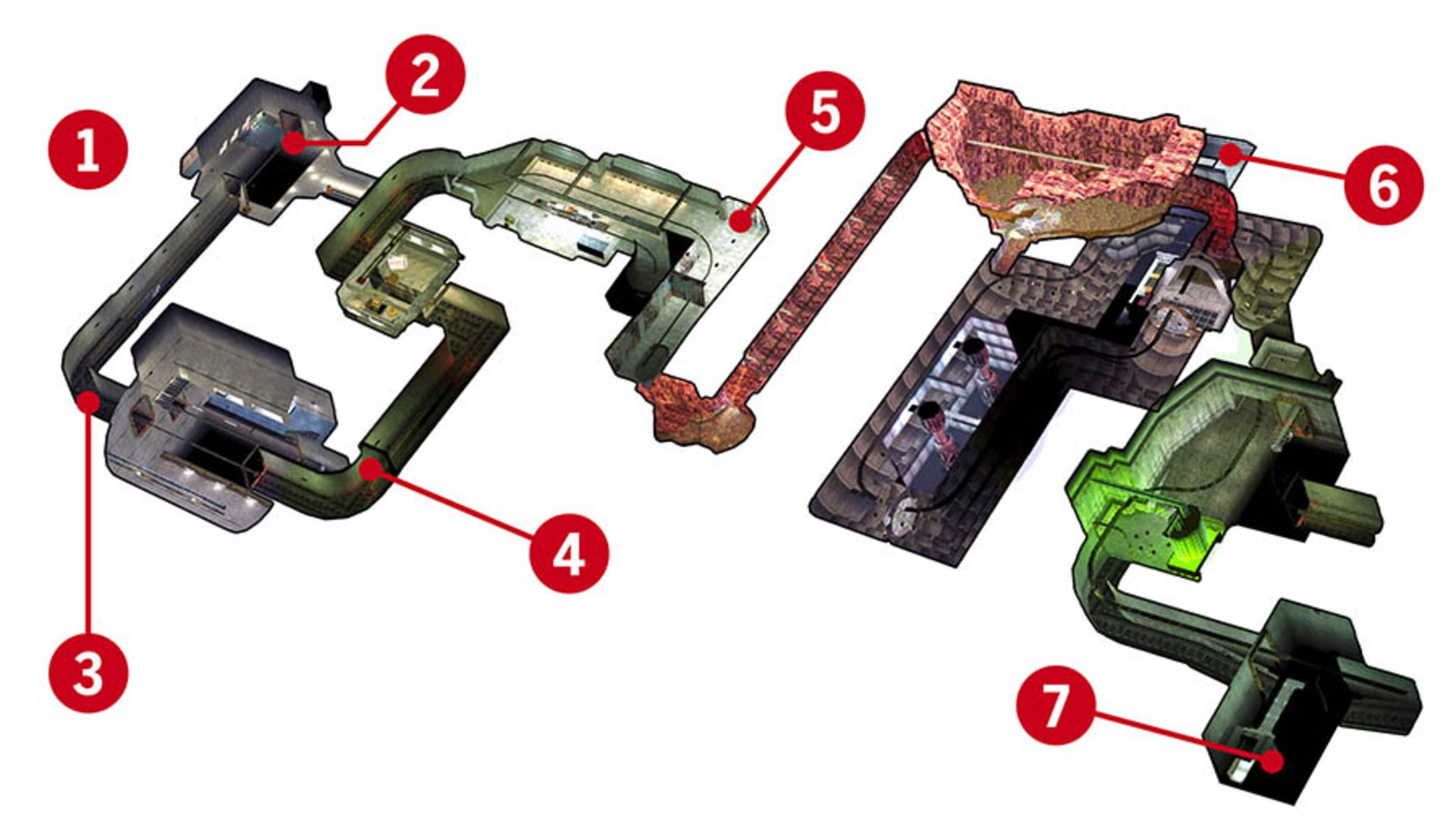 1
2
5
6
3
4
7