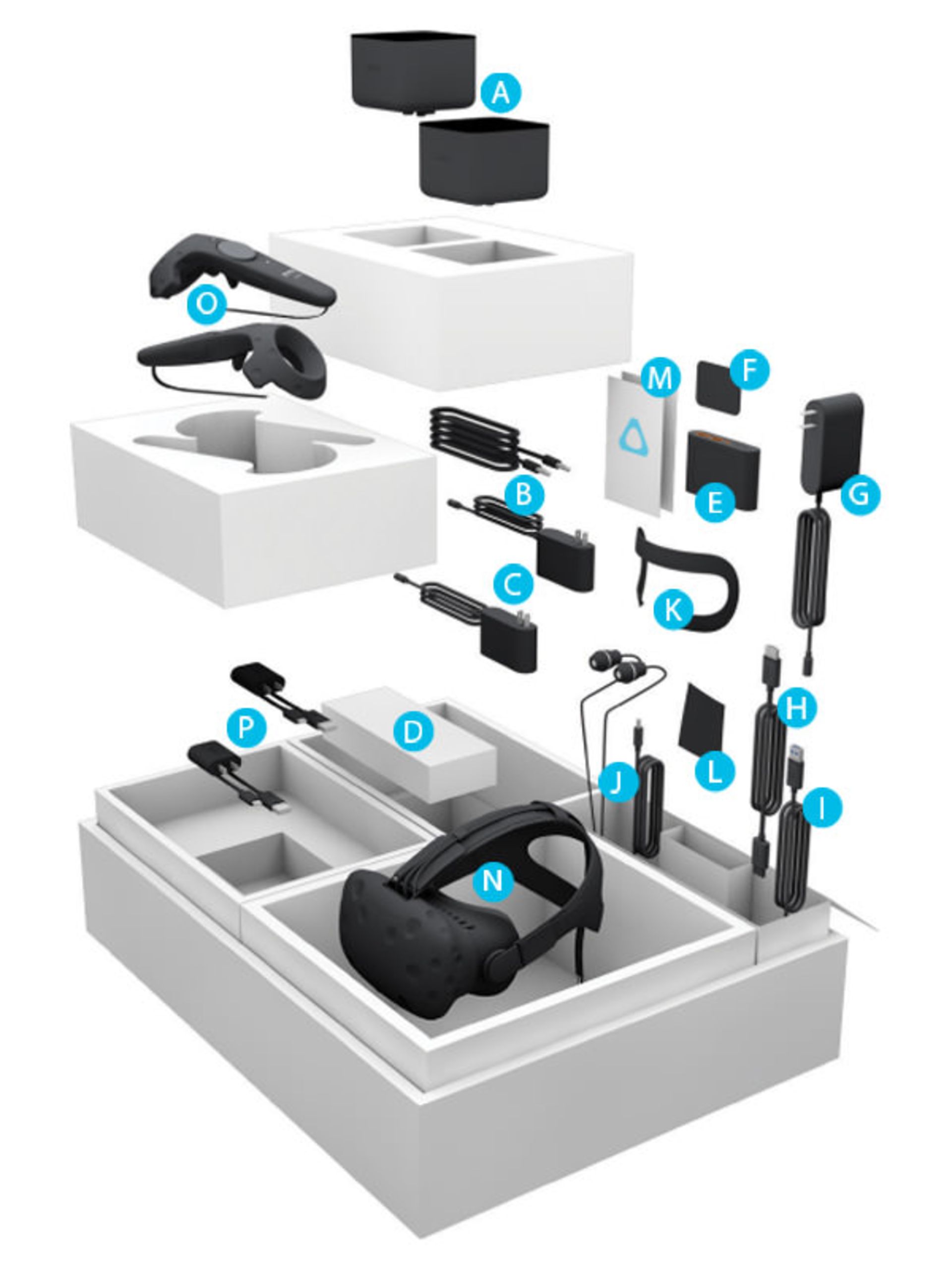 A
O
M
F
B
E
G
C
K
P
D
H
J
L
I
N